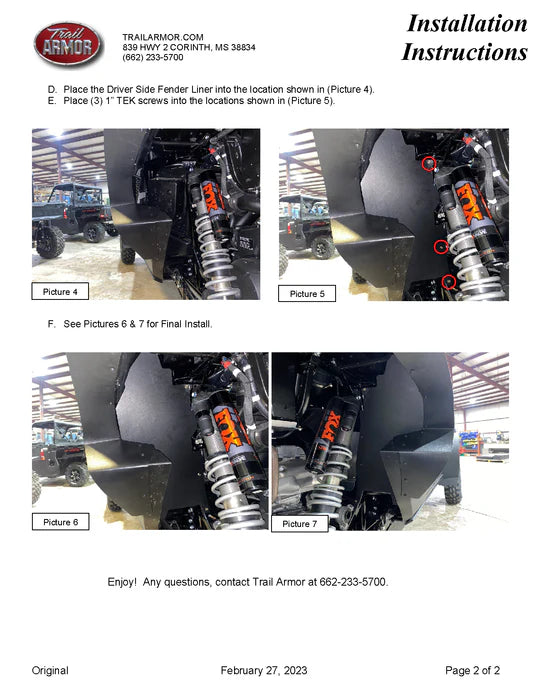 Trail ARMOR

TRAILARMOR.COM
839 HWY 2 CORINTH, MS 38834
(662) 233-5700

Installation Instructions

D. Place the Driver Side Fender Liner into the location shown in (Picture 4).
E. Place (3) 1" TEK screws into the locations shown in (Picture 5).

FOX

Picture 4

FOX

Picture 5

F. See Pictures 6 & 7 for Final Install.

FOX

Picture 6

FOX

Picture 7

Enjoy! Any questions, contact Trail Armor at 662-233-5700.

Original

February 27, 2023

Page 2 of 2