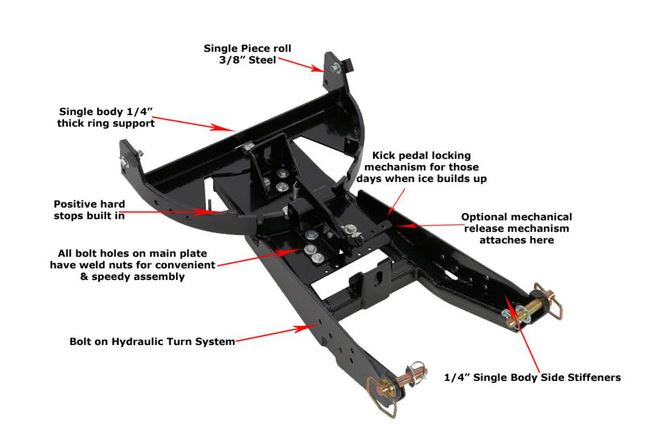 Single Piece roll
3/8" Steel

Single body 1/4"
thick ring support

Kick pedal locking
mechanism for those
days when ice builds up

Positive hard
stops built in

Optional mechanical
release mechanism
attaches here

All bolt holes on main plate
have weld nuts for convenient
& speedy assembly

Bolt on Hydraulic Turn System

1/4" Single Body Side Stiffeners