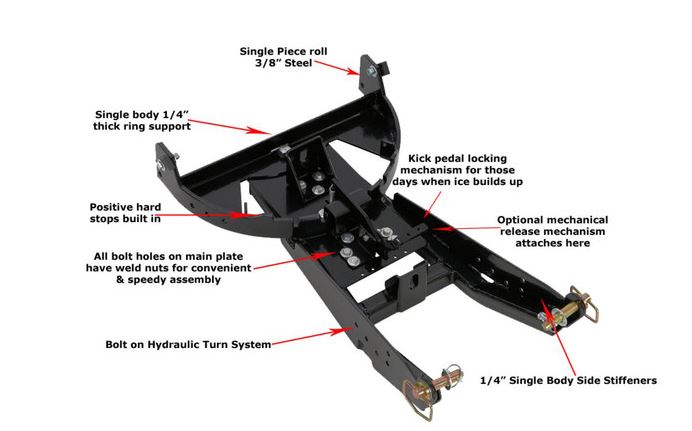 Single Piece roll 3/8" Steel

Single body 1/4" thick ring support

Kick pedal locking mechanism for those days when ice builds up

Positive hard stops built in

Optional mechanical release mechanism attaches here

All bolt holes on main plate have weld nuts for convenient & speedy assembly

Bolt on Hydraulic Turn System

1/4" Single Body Side Stiffeners