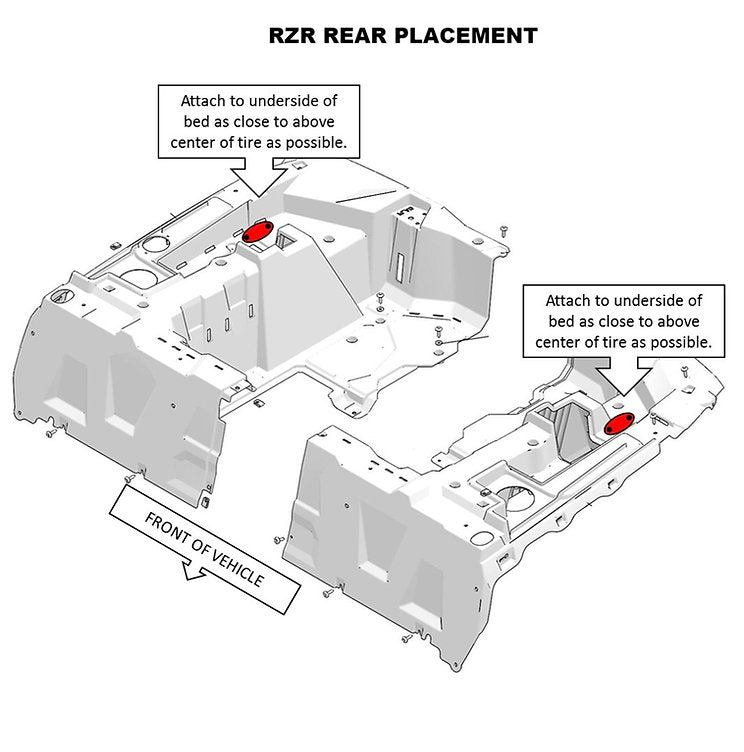 RZR REAR PLACEMENT

Attach to underside of bed as close to above center of tire as possible.

Attach to underside of bed as close to above center of tire as possible.

FRONT OF VEHICLE