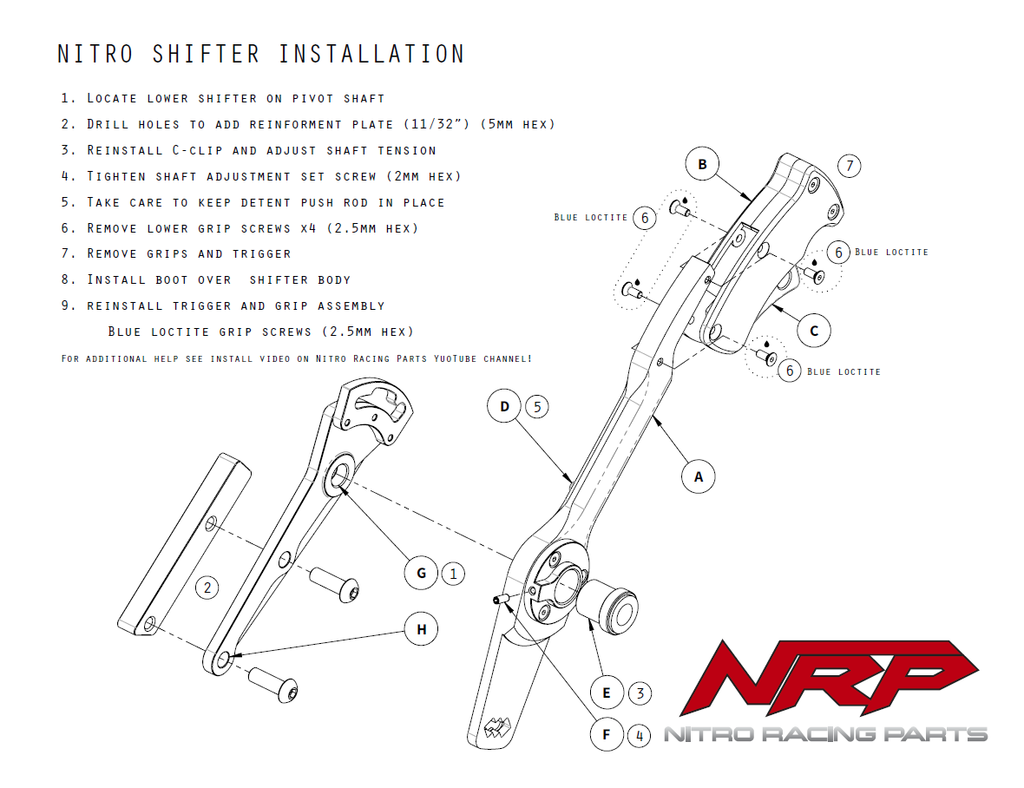 NITRO SHIFTER INSTALLATION

1. Locate lower shifter on pivot shaft
2. Drill holes to add reinforment plate (11/32") (5mm hex)
3. Reinstall C-clip and adjust shaft tension
4. Tighten shaft adjustment set screw (2mm hex)
5. Take care to keep detent push rod in place
6. Remove lower grip screws x4 (2.5mm hex)
7. Remove grips and trigger
8. Install boot over shifter body
9. reinstall trigger and grip assembly
Blue loctite grip screws (2.5mm hex)

For additional help see install video on Nitro Racing Parts YuoTube channel!

B
7
Blue loctite 6
6 Blue loctite
C
6 Blue loctite
D 5
A
G 1
2
H
E 3
F 4

NRP
NITRO RACING PARTS