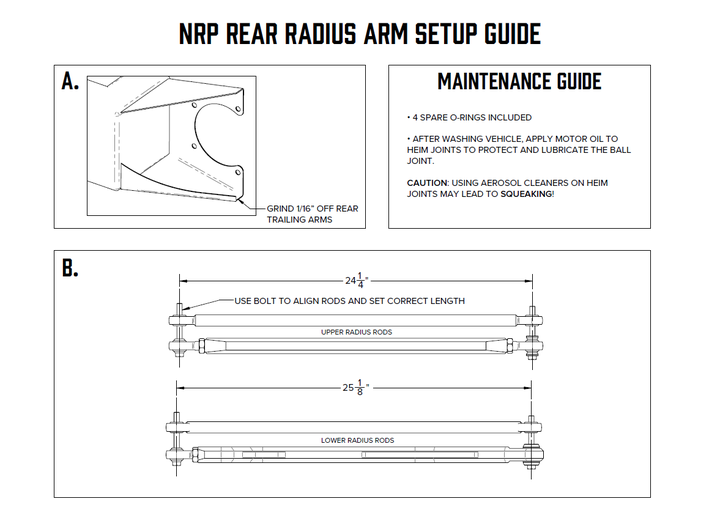 NRP REAR RADIUS ARM SETUP GUIDE

A.

GRIND 1/16" OFF REAR TRAILING ARMS

MAINTENANCE GUIDE

• 4 SPARE O-RINGS INCLUDED

• AFTER WASHING VEHICLE, APPLY MOTOR OIL TO HEIM JOINTS TO PROTECT AND LUBRICATE THE BALL JOINT.

CAUTION: USING AEROSOL CLEANERS ON HEIM JOINTS MAY LEAD TO SQUEAKING!

B.

$24\frac{1}{4}$"

USE BOLT TO ALIGN RODS AND SET CORRECT LENGTH

UPPER RADIUS RODS

$25\frac{1}{8}$"

LOWER RADIUS RODS