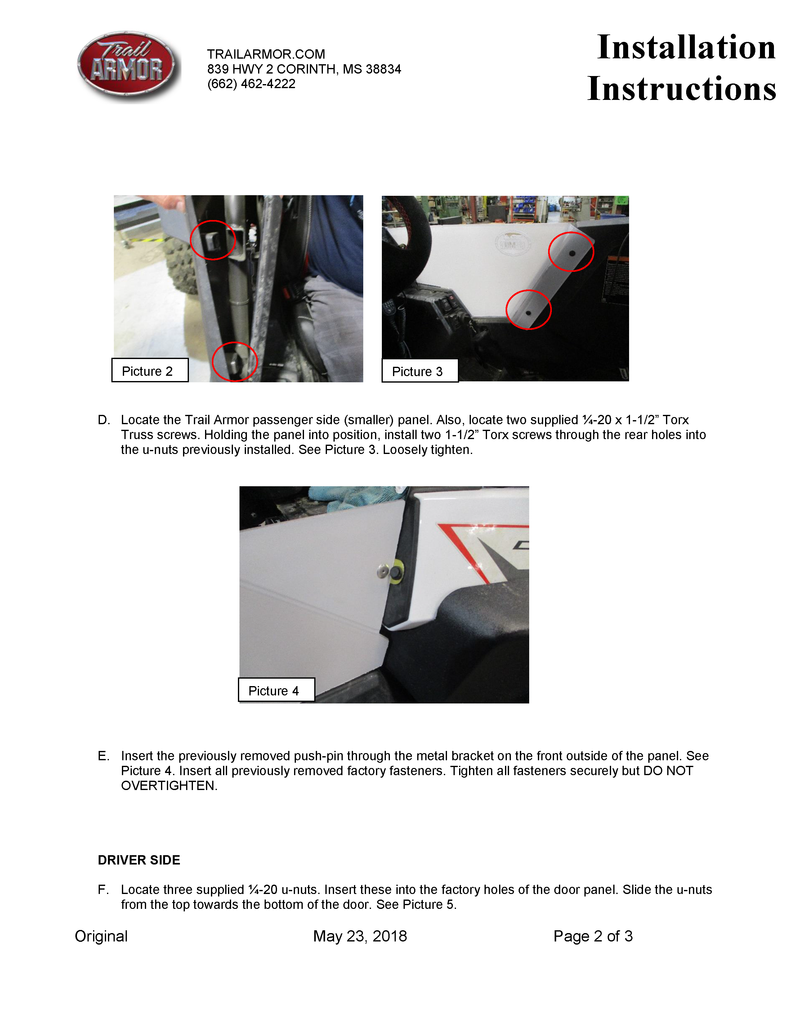 Trail ARMOR

TRAILARMOR.COM
839 HWY 2 CORINTH, MS 38834
(662) 462-4222

Installation Instructions

Picture 2

Picture 3

D. Locate the Trail Armor passenger side (smaller) panel. Also, locate two supplied ¼-20 x 1-1/2" Torx Truss screws. Holding the panel into position, install two 1-1/2" Torx screws through the rear holes into the u-nuts previously installed. See Picture 3. Loosely tighten.

Picture 4

E. Insert the previously removed push-pin through the metal bracket on the front outside of the panel. See Picture 4. Insert all previously removed factory fasteners. Tighten all fasteners securely but DO NOT OVERTIGHTEN.

DRIVER SIDE

F. Locate three supplied ¼-20 u-nuts. Insert these into the factory holes of the door panel. Slide the u-nuts from the top towards the bottom of the door. See Picture 5.

Original May 23, 2018 Page 2 of 3