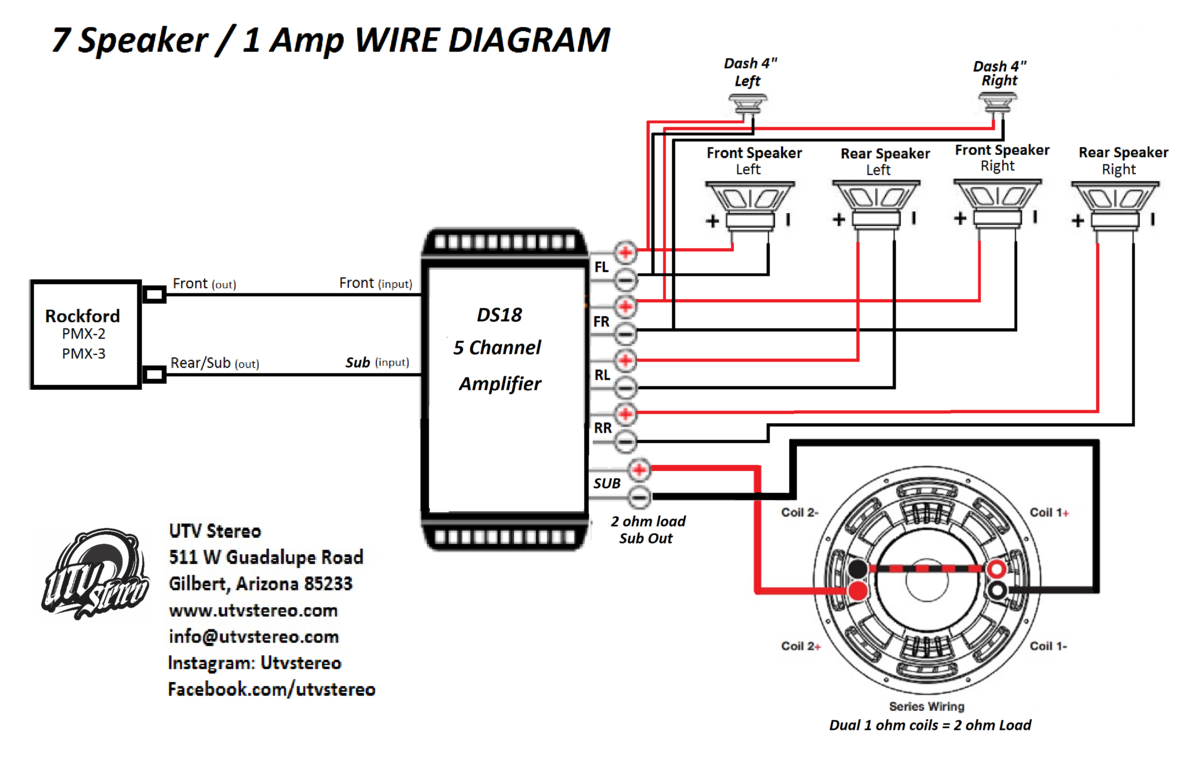 7 Speaker / 1 Amp WIRE DIAGRAM

Dash 4" Left

Dash 4" Right

Front Speaker Left

Rear Speaker Left

Front Speaker Right

Rear Speaker Right

+ I + I + I + I

Rockford PMX-2 PMX-3

Front (out)

Front (input)

Rear/Sub (out)

Sub (input)

DS18 5 Channel Amplifier

FL + −

FR + −

RL + −

RR + −

SUB + −

2 ohm load Sub Out

Coil 2-

Coil 1+

Coil 2+

Coil 1-

Series Wiring

Dual 1 ohm coils = 2 ohm Load

UTV Stereo

UTV Stereo
511 W Guadalupe Road
Gilbert, Arizona 85233
www.utvstereo.com
info@utvstereo.com
Instagram: Utvstereo
Facebook.com/utvstereo