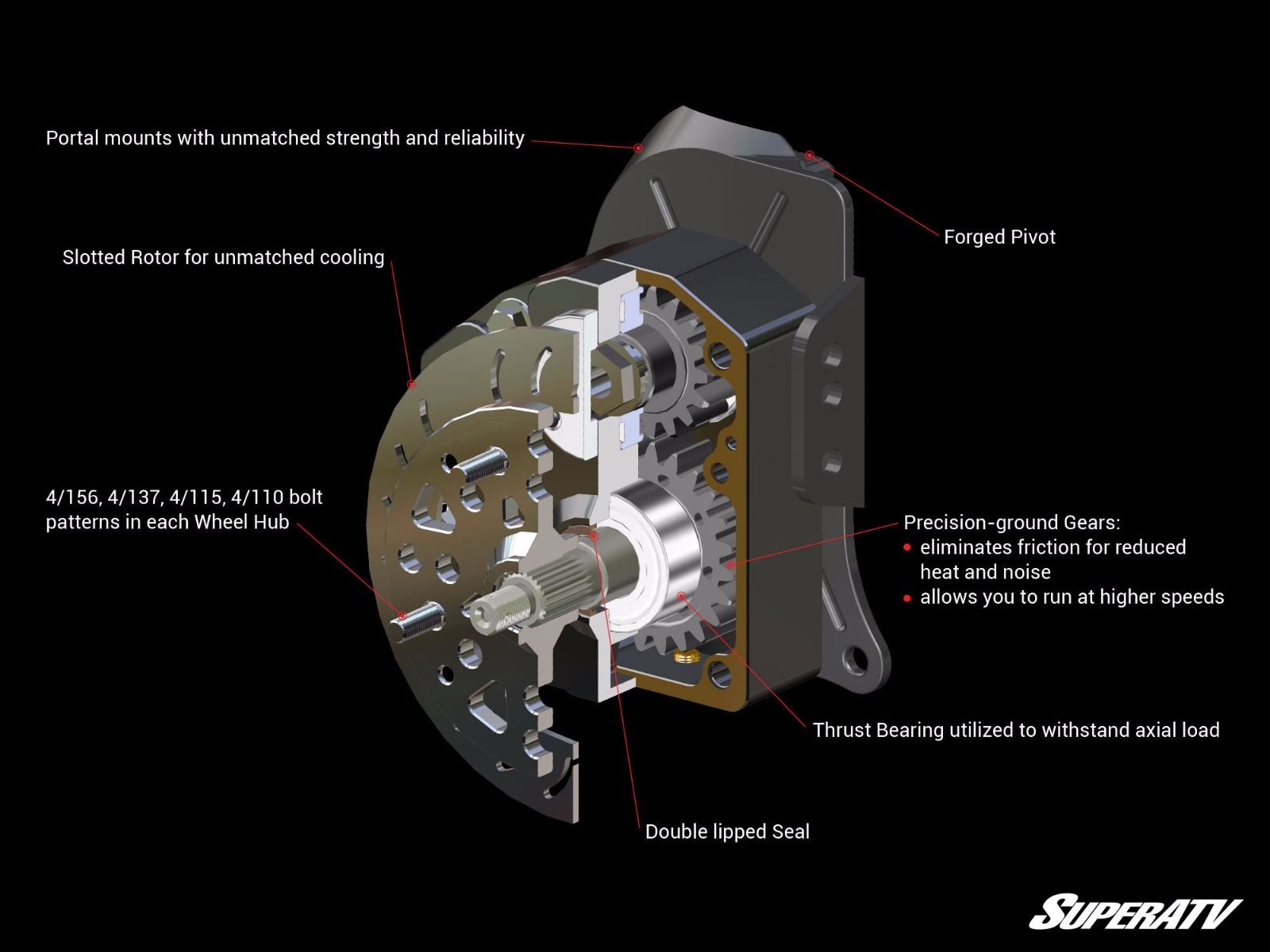 Portal mounts with unmatched strength and reliability

Forged Pivot

Slotted Rotor for unmatched cooling

4/156, 4/137, 4/115, 4/110 bolt patterns in each Wheel Hub

Precision-ground Gears:
• eliminates friction for reduced heat and noise
• allows you to run at higher speeds

Thrust Bearing utilized to withstand axial load

Double lipped Seal

SUPERATV