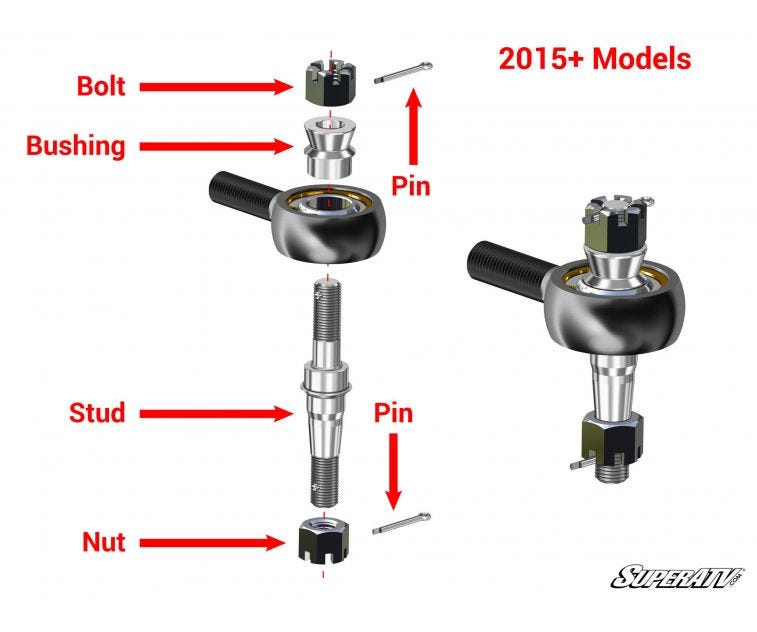 2015+ Models

Bolt

Bushing

Pin

Stud

Pin

Nut

SUPERATV.COM