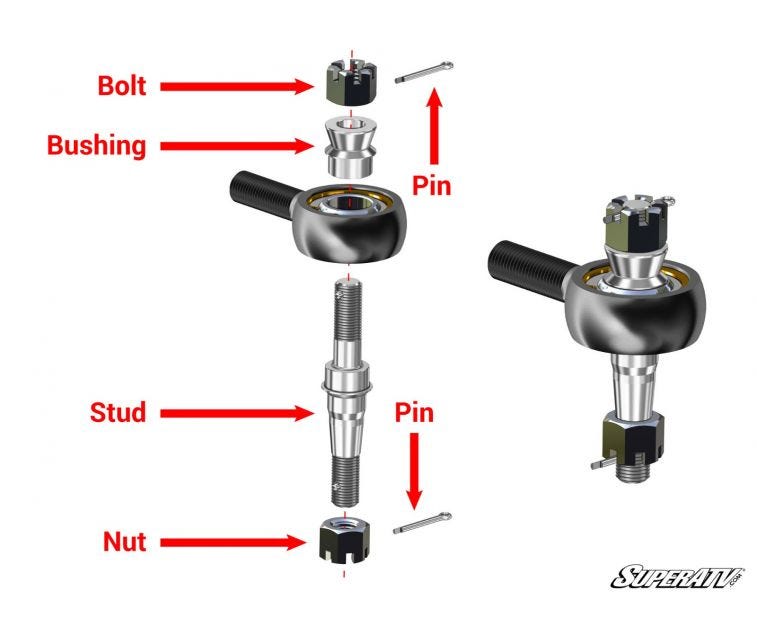 Bolt
Bushing
Pin
Stud
Pin
Nut
SUPERATV.COM