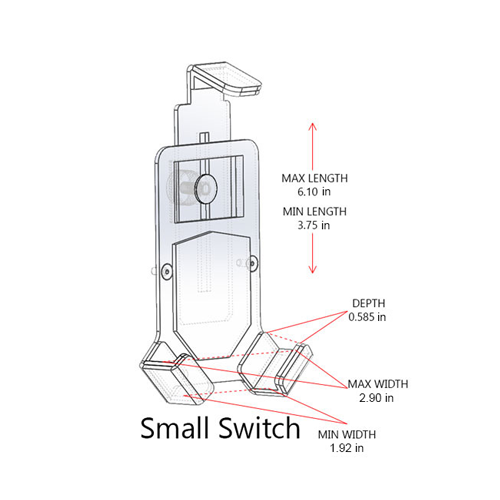 MAX LENGTH
6.10 in

MIN LENGTH
3.75 in

DEPTH
0.585 in

MAX WIDTH
2.90 in

Small Switch

MIN WIDTH
1.92 in